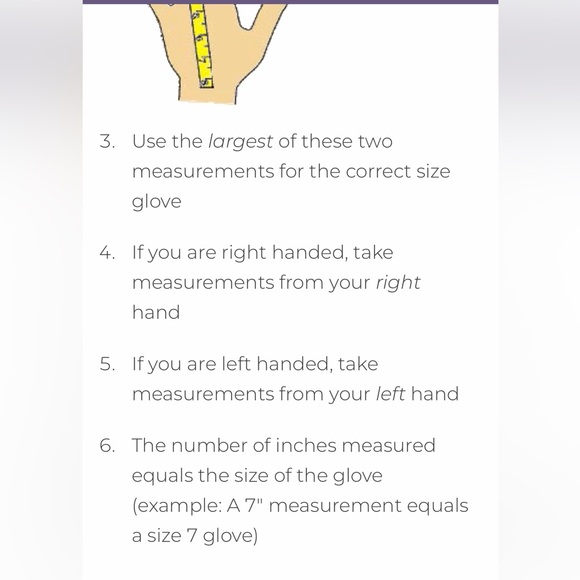 3. Use the largest of these two measurements for the correct size glove

4. If you are right handed, take measurements from your right hand

5. If you are left handed, take measurements from your left hand

6. The number of inches measured equals the size of the glove (example: A 7" measurement equals a size 7 glove)